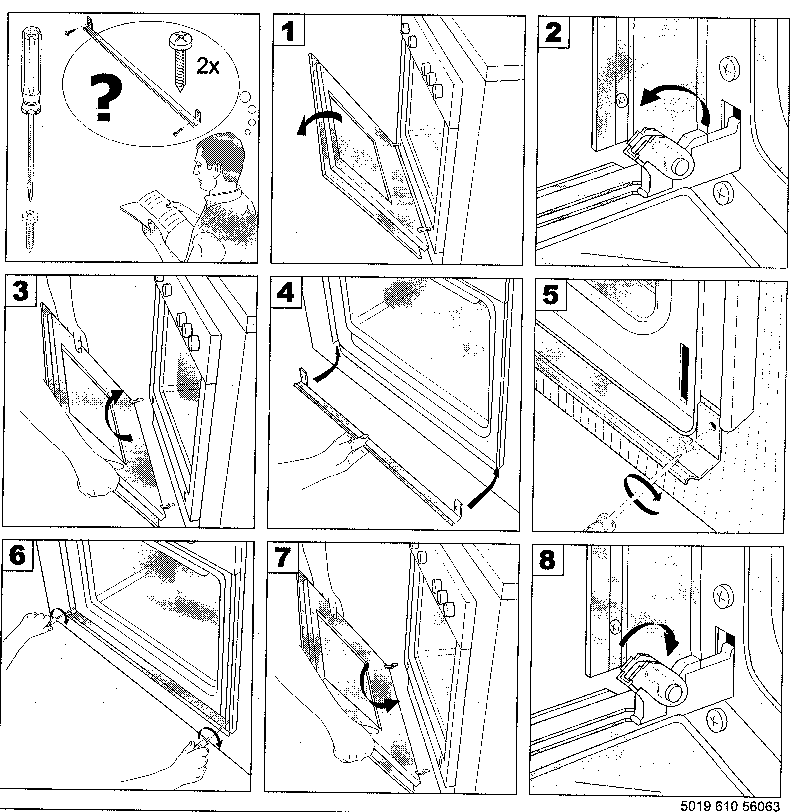 ?

2x

1

2

3

4

5

6

7

8

5019 610 56063