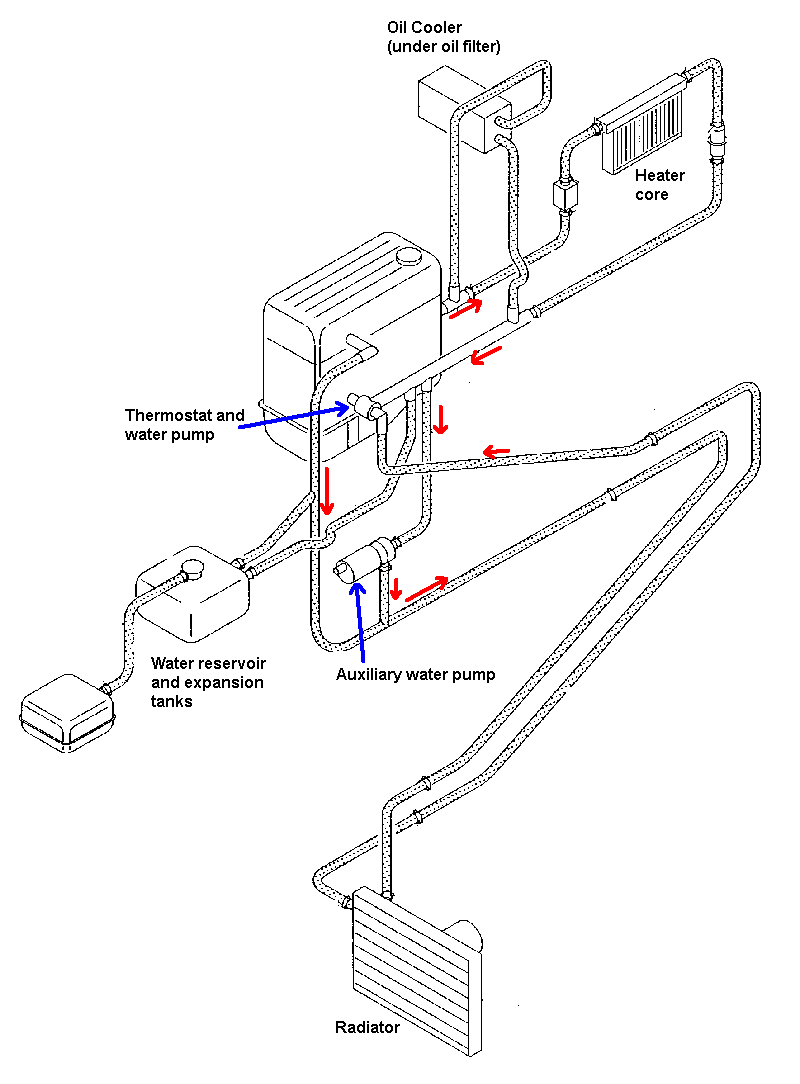 Oil Cooler
(under oil filter)

Heater
core

Thermostat and
water pump

Water reservoir
and expansion
tanks

Auxiliary water pump

Radiator